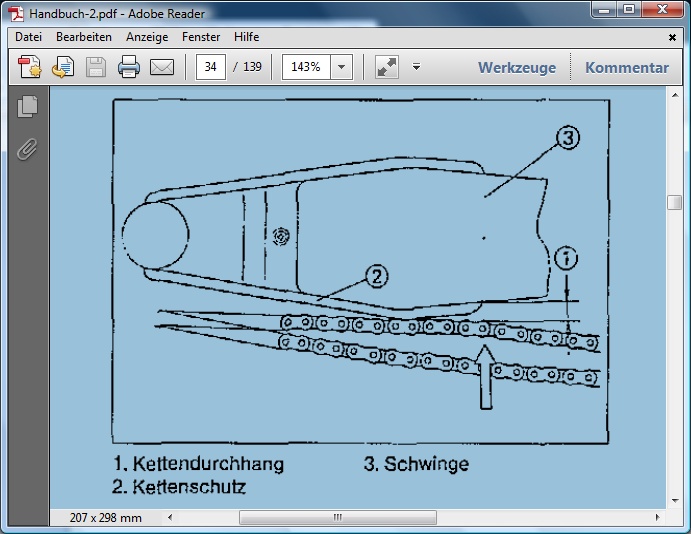 Handbuch-2.pdf - Adobe Reader

Datei Bearbeiten Anzeige Fenster Hilfe

34 / 139 143%

Werkzeuge Kommentar

3

1

2

1. Kettendurchhang
2. Kettenschutz

3. Schwinge

207 x 298 mm